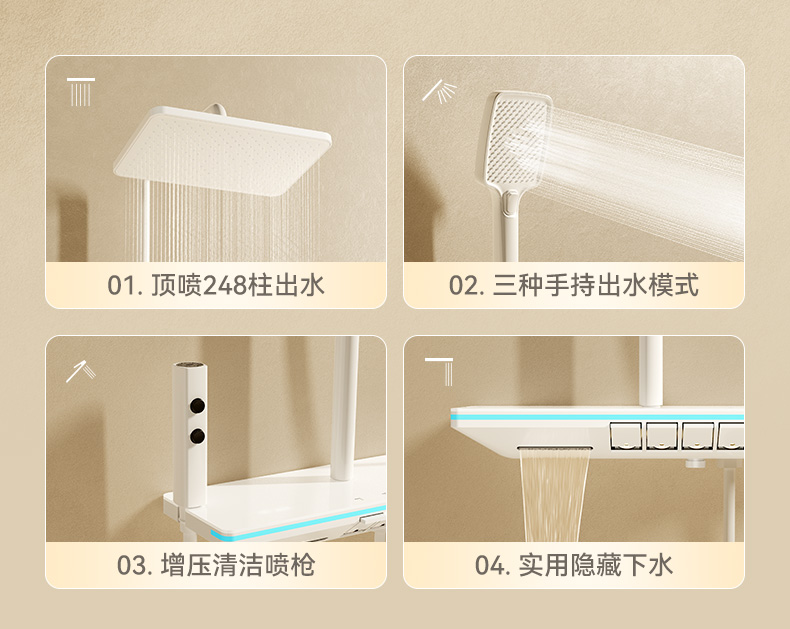 01. 顶喷248柱出水

02. 三种手持出水模式

03. 增压清洁喷枪

04. 实用隐藏下水