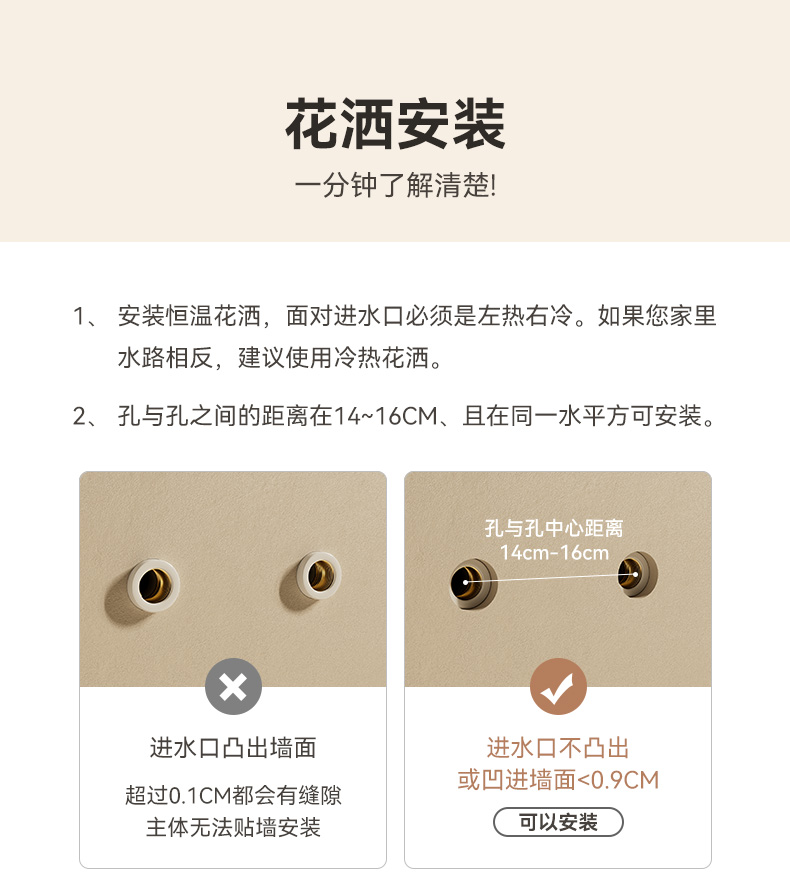 花洒安装

一分钟了解清楚!

1、 安装恒温花洒，面对进水口必须是左热右冷。如果您家里水路相反，建议使用冷热花洒。

2、 孔与孔之间的距离在14~16CM、且在同一水平方可安装。

进水口凸出墙面

超过0.1CM都会有缝隙
主体无法贴墙安装

孔与孔中心距离
14cm-16cm

进水口不凸出
或凹进墙面<0.9CM

可以安装